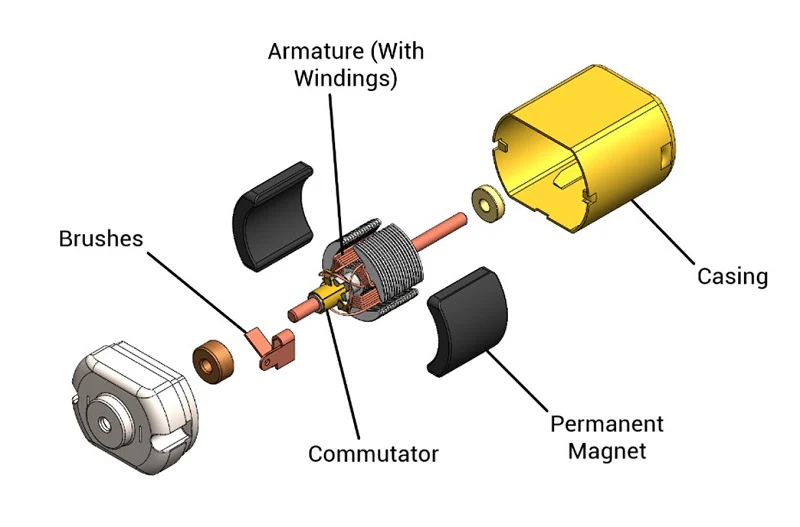 Armature (With Windings)

Brushes

Casing

Commutator

Permanent Magnet